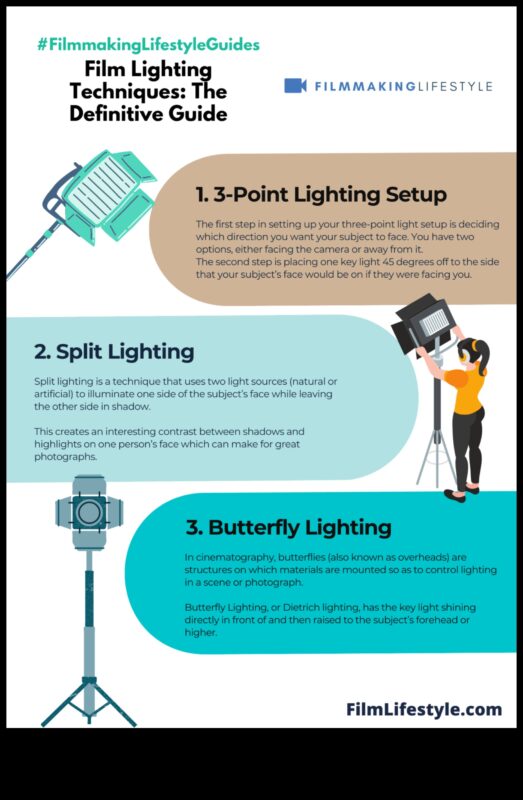 #FilmmakingLifestyleGuides

Film Lighting Techniques: The Definitive Guide

FILMMAKINGLIFESTYLE

1. 3-Point Lighting Setup

The first step in setting up your three-point light setup is deciding which direction you want your subject to face. You have two options, either facing the camera or away from it.
The second step is placing one key light 45 degrees off to the side that your subject's face would be on if they were facing you.

2. Split Lighting

Split lighting is a technique that uses two light sources (natural or artificial) to illuminate one side of the subject's face while leaving the other side in shadow.

This creates an interesting contrast between shadows and highlights on one person's face which can make for great photographs.

3. Butterfly Lighting

In cinematography, butterflies (also known as overheads) are structures on which materials are mounted so as to control lighting in a scene or photograph.

Butterfly Lighting, or Dietrich lighting, has the key light shining directly in front of and then raised to the subject's forehead or higher.

FilmLifestyle.com